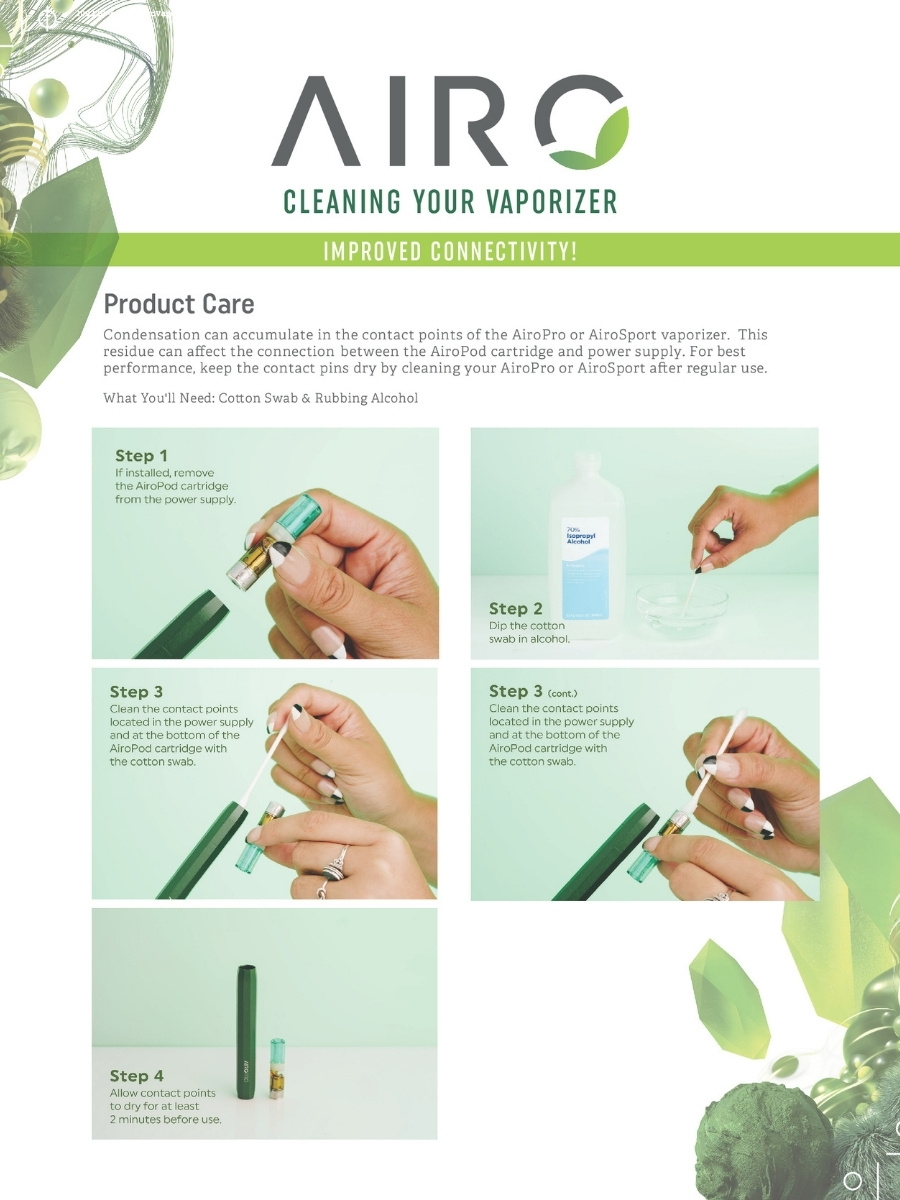 AIRO
CLEANING YOUR VAPORIZER

IMPROVED CONNECTIVITY!

Product Care

Condensation can accumulate in the contact points of the AiroPro or AiroSport vaporizer. This residue can affect the connection between the AiroPod cartridge and power supply. For best performance, keep the contact pins dry by cleaning your AiroPro or AiroSport after regular use.

What You'll Need: Cotton Swab & Rubbing Alcohol

Step 1
If installed, remove the AiroPod cartridge from the power supply.

70% Isopropyl Alcohol

Step 2
Dip the cotton swab in alcohol.

Step 3
Clean the contact points located in the power supply and at the bottom of the AiroPod cartridge with the cotton swab.

Step 3 (cont.)
Clean the contact points located in the power supply and at the bottom of the AiroPod cartridge with the cotton swab.

Step 4
Allow contact points to dry for at least 2 minutes before use.